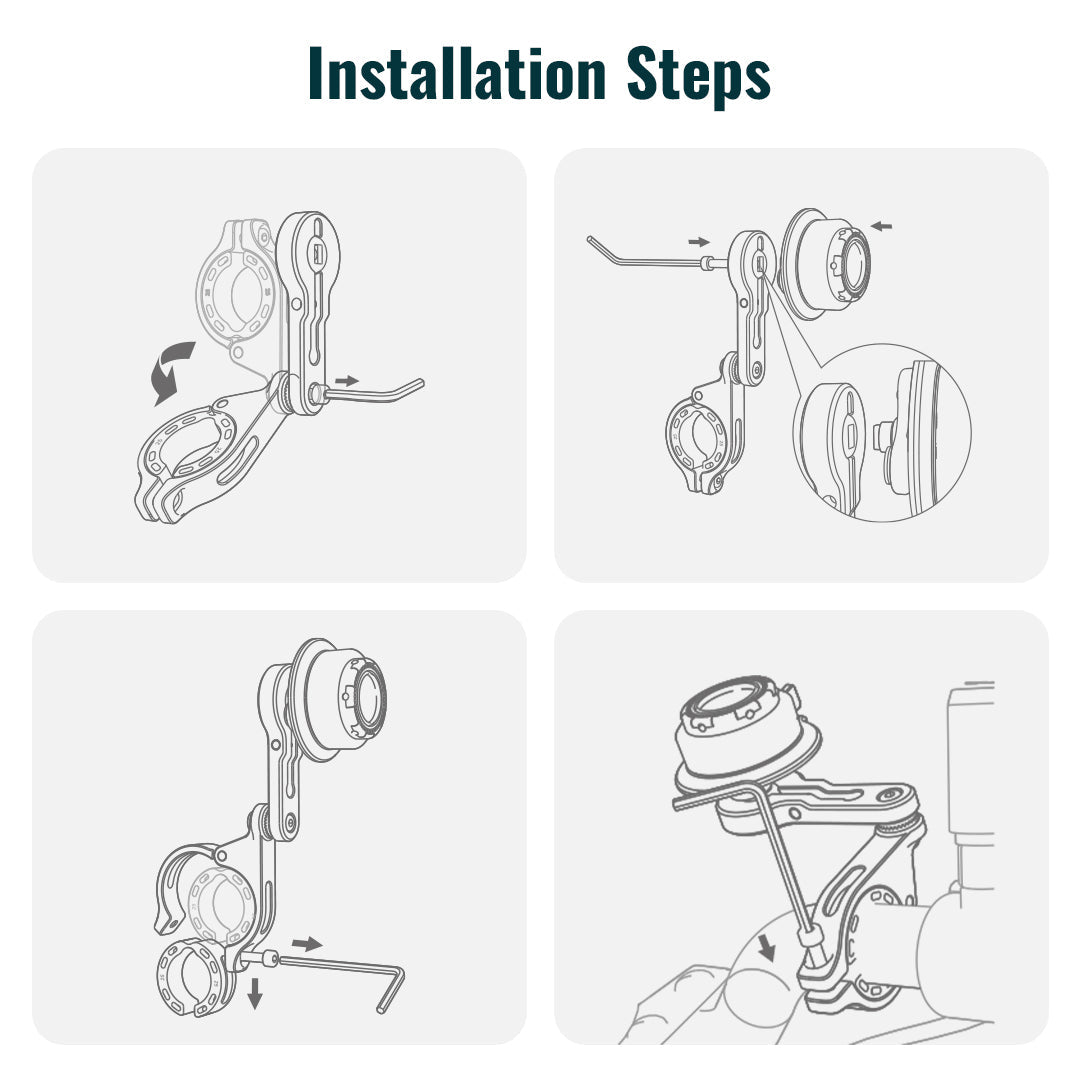 Installation Steps