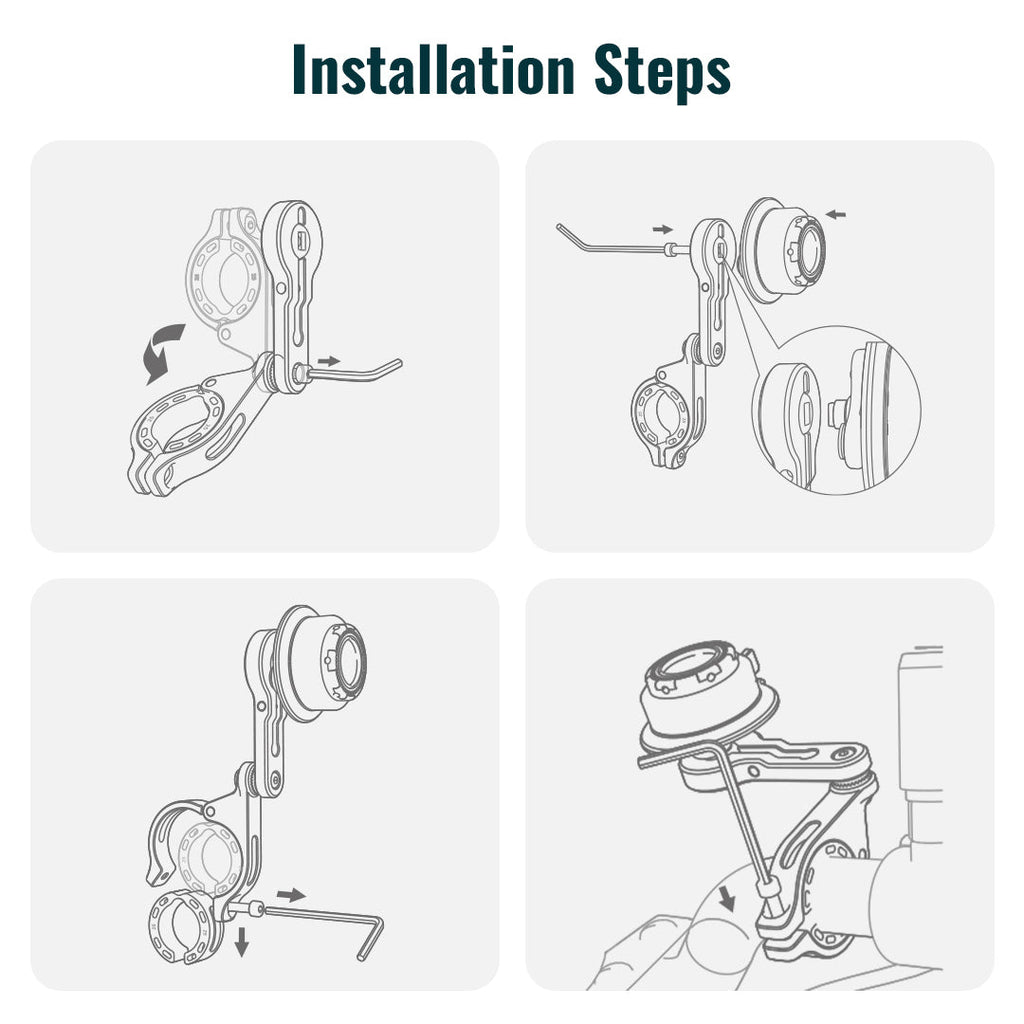 Installation Steps